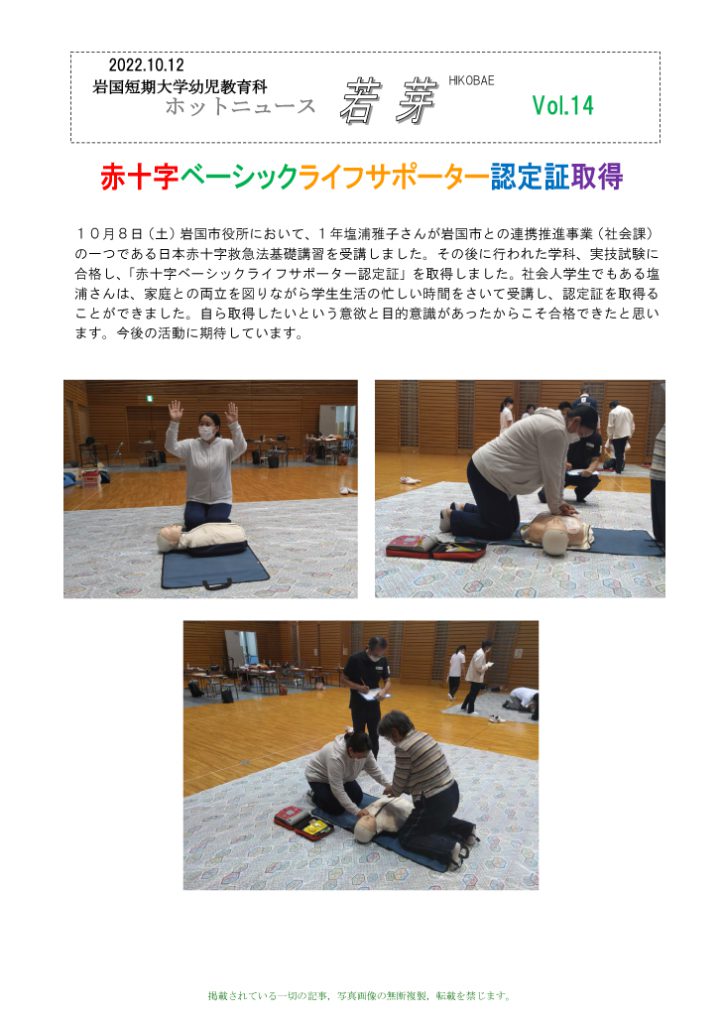 2022.10.12
岩国短期大学幼児教育科
ホットニュース 若芽 HIKOBAE Vol.14

赤十字ベーシックライフサポーター認定証取得

１０月８日（土）岩国市役所において、１年塩浦雅子さんが岩国市との連携推進事業（社会課）の一つである日本赤十字救急法基礎講習を受講しました。その後に行われた学科、実技試験に合格し、「赤十字ベーシックライフサポーター認定証」を取得しました。社会人学生でもある塩浦さんは、家庭との両立を図りながら学生生活の忙しい時間をさいて受講し、認定証を取得ることができました。自ら取得したいという意欲と目的意識があったからこそ合格できたと思います。今後の活動に期待しています。

掲載されている一切の記事，写真画像の無断複製，転載を禁じます。